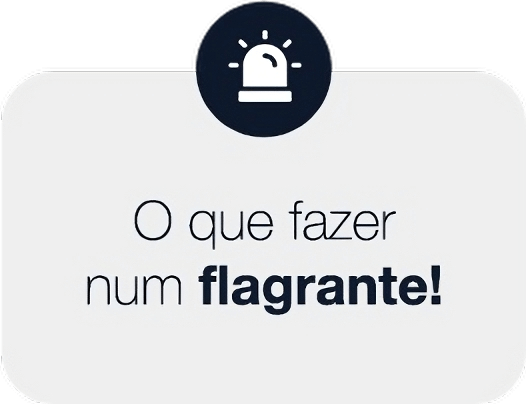 O que fazer num flagrante!